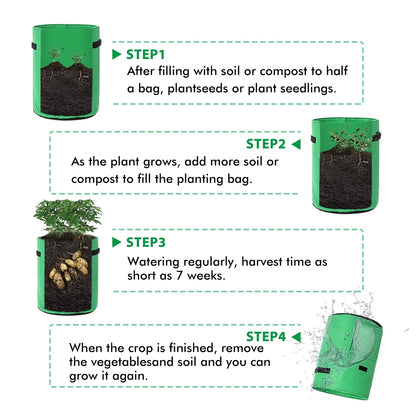 STEP1
After filling with soil or compost to half a bag, plantseeds or plant seedlings.

STEP2
As the plant grows, add more soil or compost to fill the planting bag.

STEP3
Watering regularly, harvest time as short as 7 weeks.

STEP4
When the crop is finished, remove the vegetablesand soil and you can grow it again.