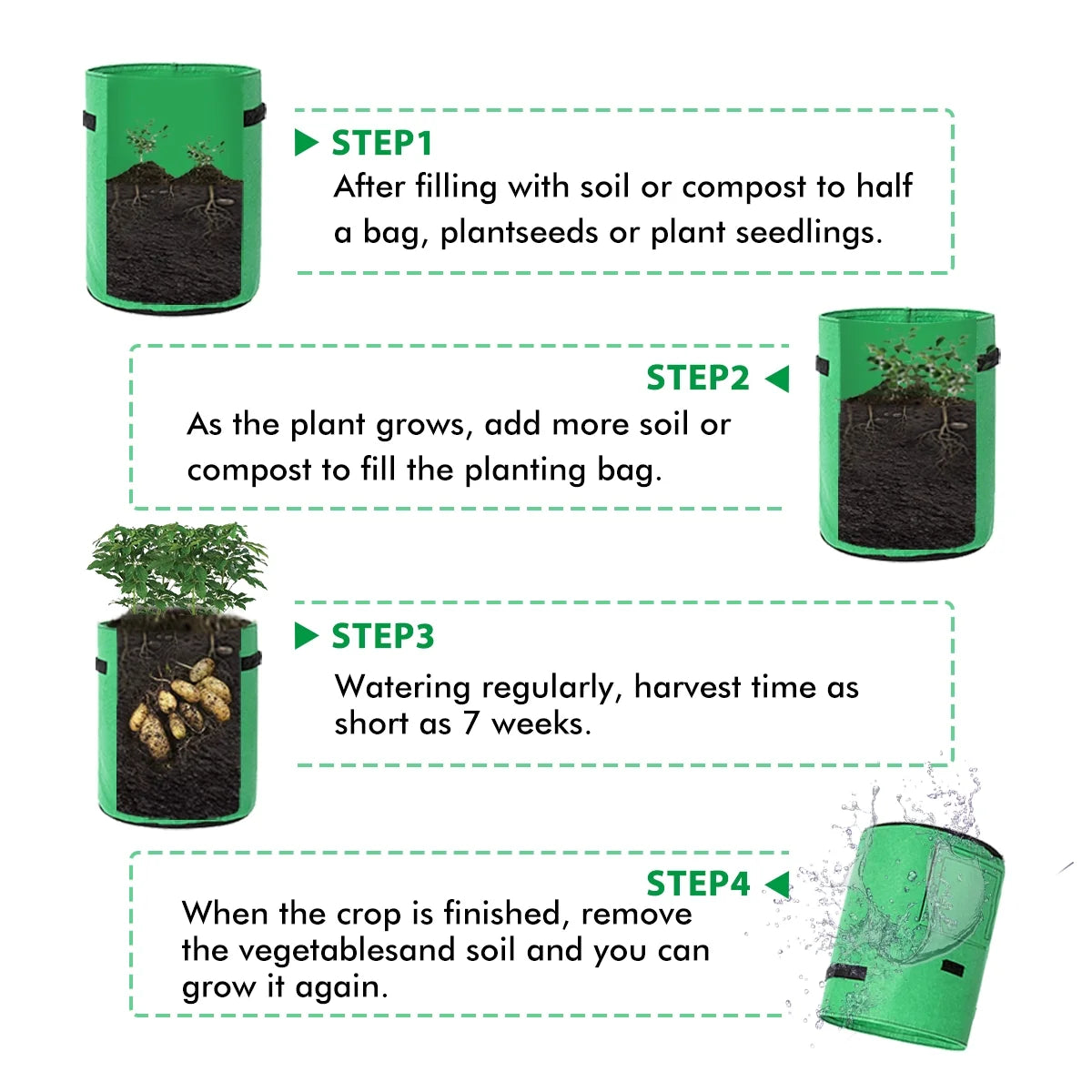 STEP1
After filling with soil or compost to half a bag, plantseeds or plant seedlings.

STEP2
As the plant grows, add more soil or compost to fill the planting bag.

STEP3
Watering regularly, harvest time as short as 7 weeks.

STEP4
When the crop is finished, remove the vegetablesand soil and you can grow it again.